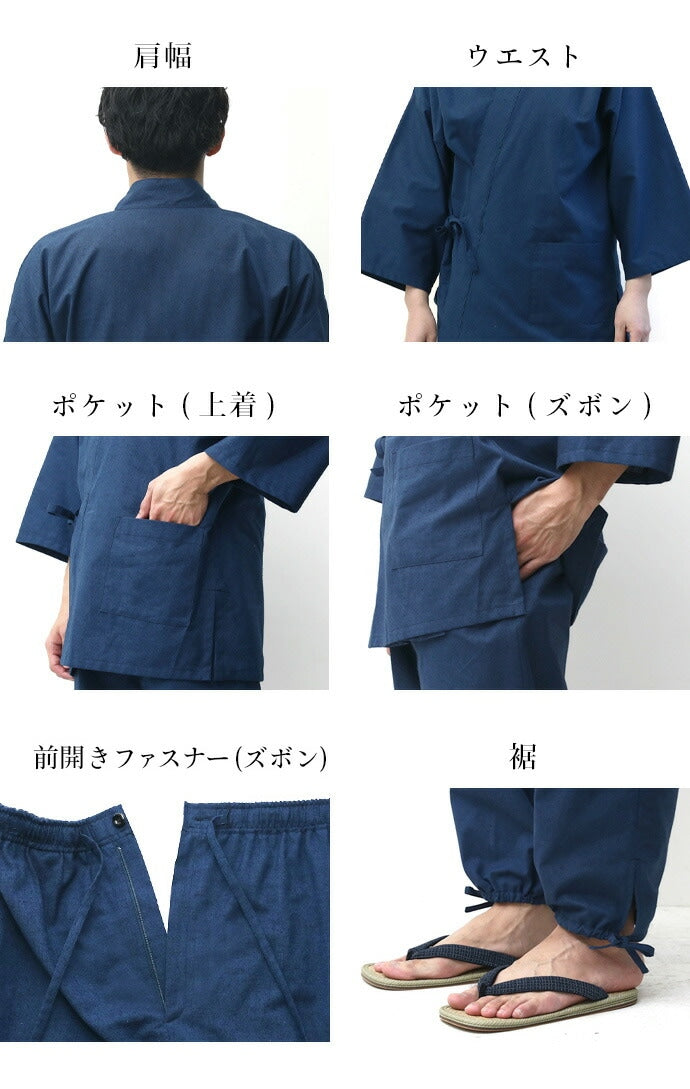 肩幅

ウエスト

ポケット(上着)

ポケット(ズボン)

前開きファスナー(ズボン)

裾